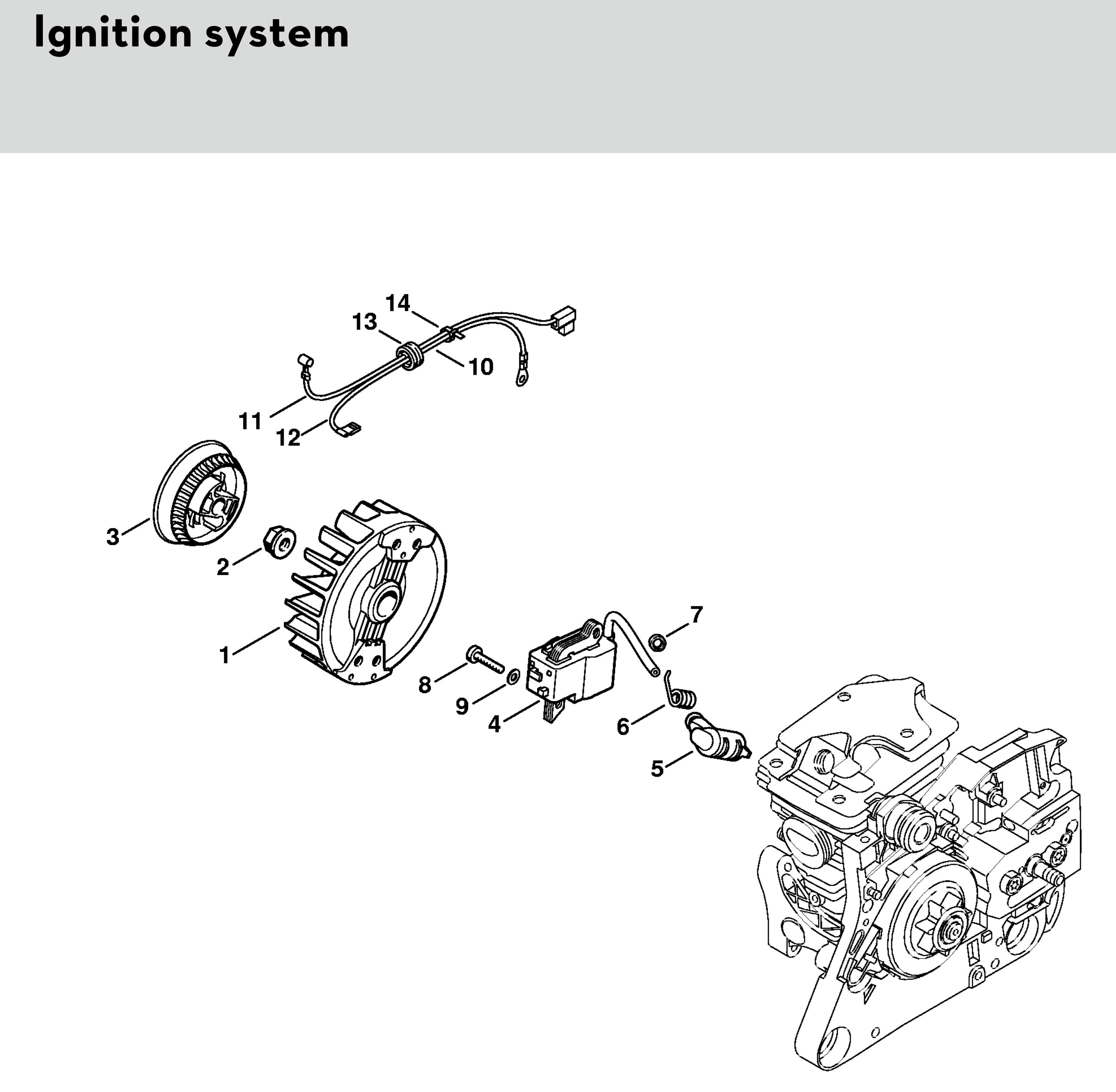 Ignition system

14
13
10
11
12
3
2
1
7
8
9
4
6
5